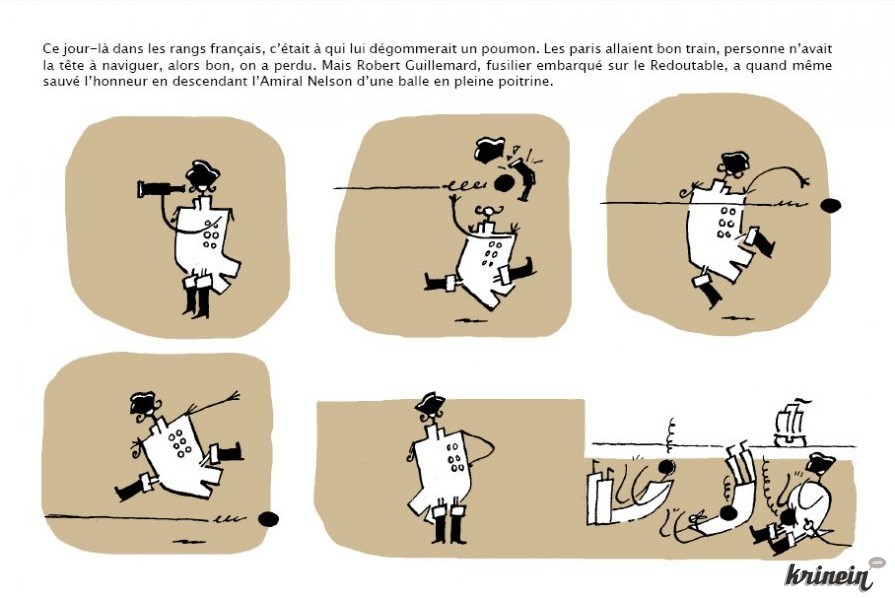 Ce jour-là dans les rangs français, c'était à qui lui dégommerait un poumon. Les paris allaient bon train, personne n'avait la tête à naviguer, alors bon, on a perdu. Mais Robert Guillemard, fusilier embarqué sur le Redoutable, a quand même sauvé l'honneur en descendant l'Amiral Nelson d'une balle en pleine poitrine.

krinein .com