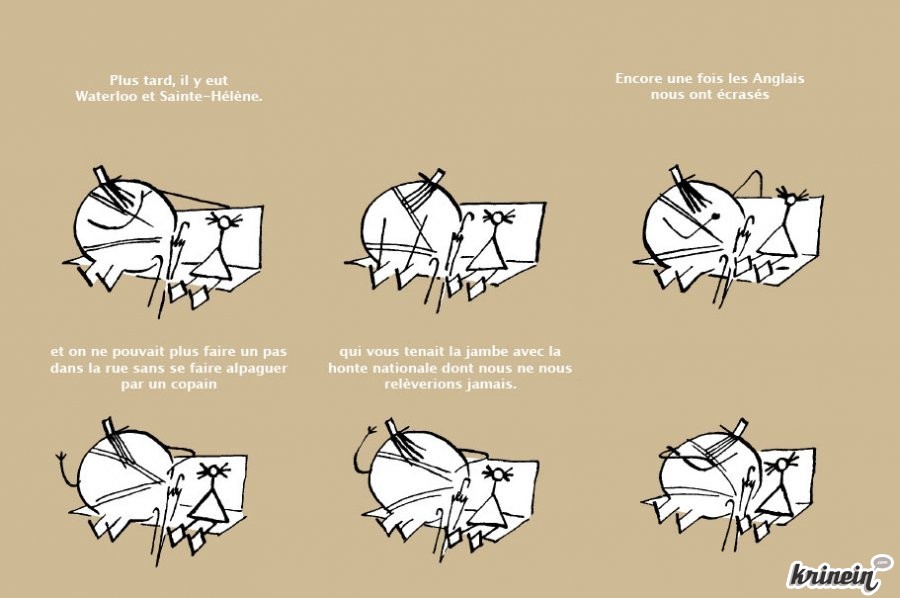 Plus tard, il y eut Waterloo et Sainte-Hélène.

Encore une fois les Anglais nous ont écrasés

et on ne pouvait plus faire un pas dans la rue sans se faire alpaguer par un copain

qui vous tenait la jambe avec la honte nationale dont nous ne nous relèverions jamais.

krinein