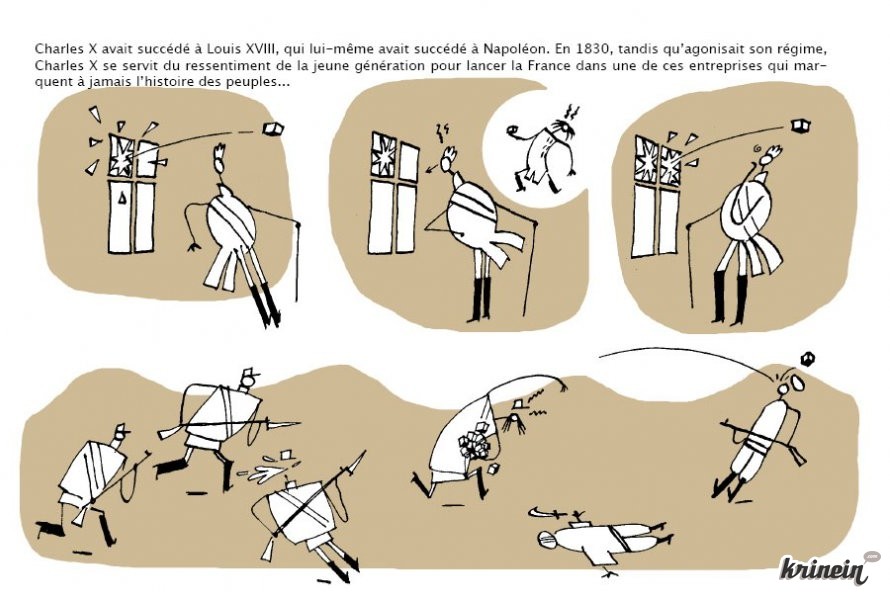 Charles X avait succédé à Louis XVIII, qui lui-même avait succédé à Napoléon. En 1830, tandis qu'agonisait son régime, Charles X se servit du ressentiment de la jeune génération pour lancer la France dans une de ces entreprises qui marquent à jamais l'histoire des peuples...

krinein .com